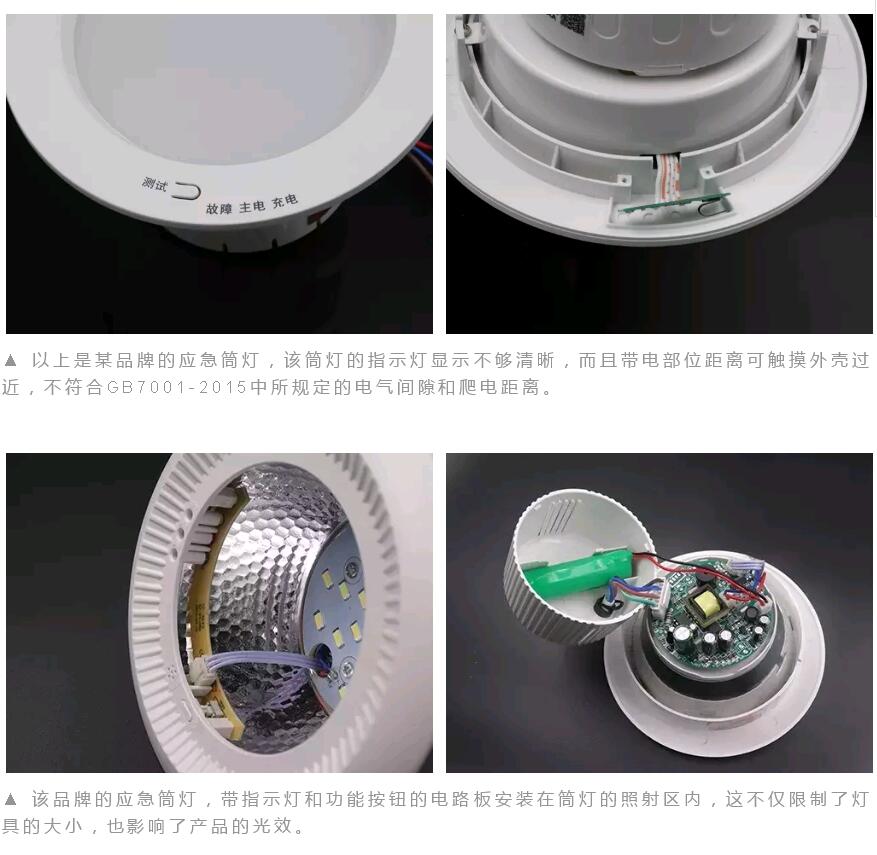 测试
故障 主电 充电

▲ 以上是某品牌的应急筒灯，该筒灯的指示灯显示不够清晰，而且带电部位距离可触摸外壳过近，不符合GB7001-2015中所规定的电气间隙和爬电距离。

▲ 该品牌的应急筒灯，带指示灯和功能按钮的电路板安装在筒灯的照射区内，这不仅限制了灯具的大小，也影响了产品的光效。