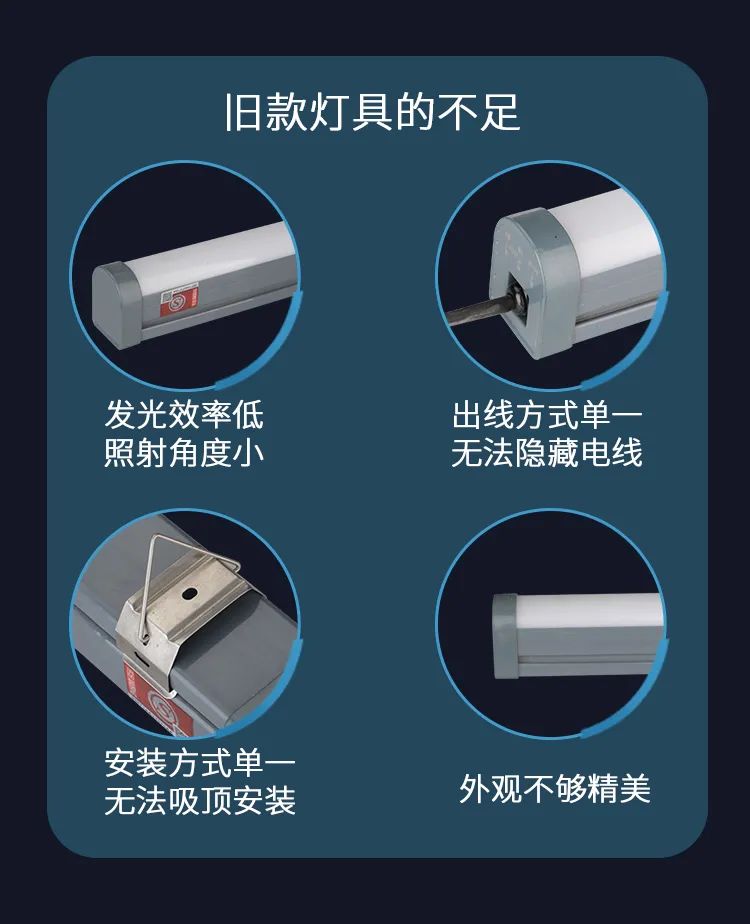 旧款灯具的不足

发光效率低
照射角度小

出线方式单一
无法隐藏电线

安装方式单一
无法吸顶安装

外观不够精美