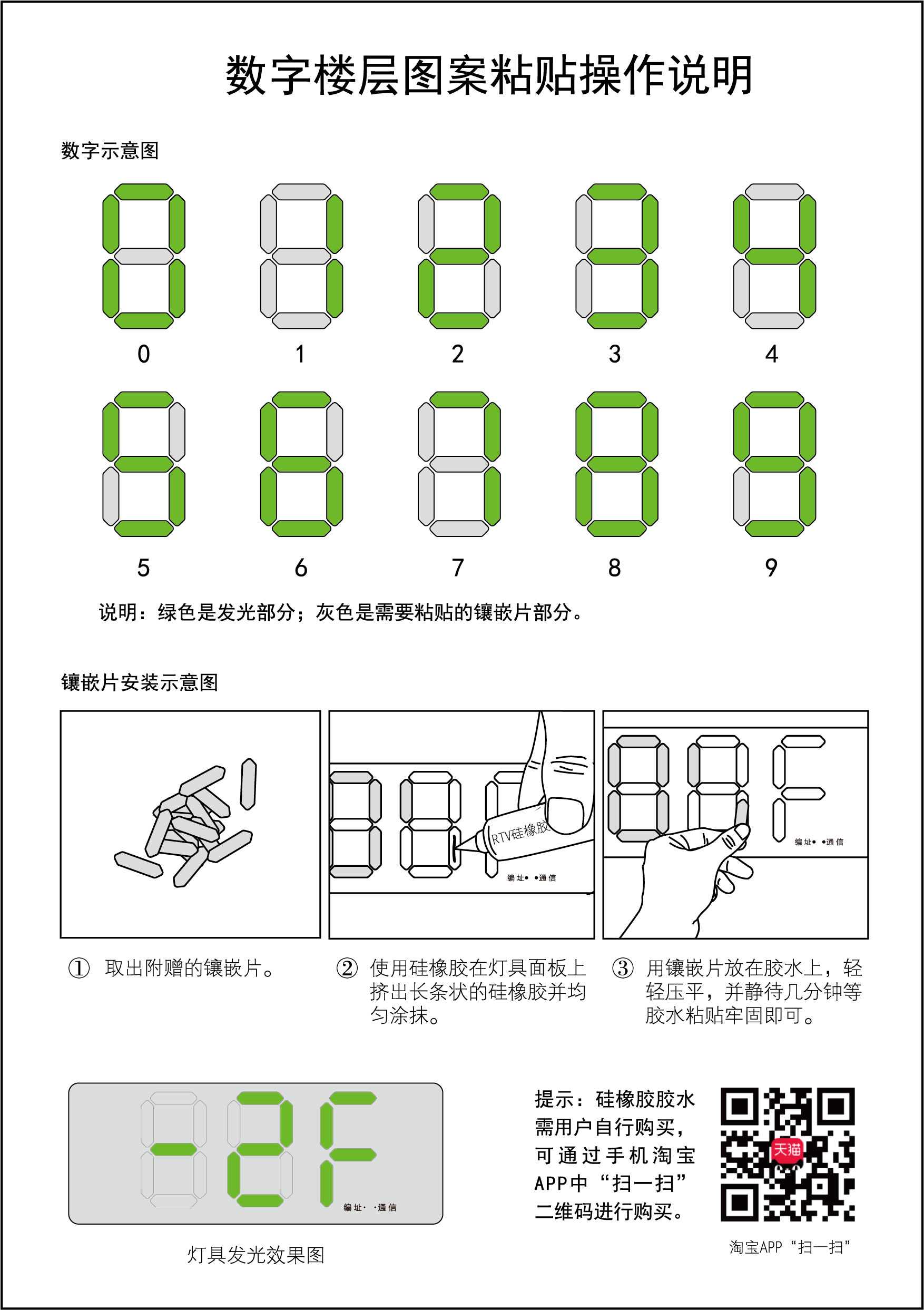 数字楼层图案粘贴操作说明

数字示意图

0 1 2 3 4

5 6 7 8 9

说明：绿色是发光部分；灰色是需要粘贴的镶嵌片部分。

镶嵌片安装示意图

RTV硅橡胶

编 址• •通 信

编 址• •通 信

① 取出附赠的镶嵌片。

② 使用硅橡胶在灯具面板上挤出长条状的硅橡胶并均匀涂抹。

③ 用镶嵌片放在胶水上，轻轻压平，并静待几分钟等胶水粘贴牢固即可。

编 址· ·通 信

灯具发光效果图

提示：硅橡胶胶水需用户自行购买，可通过手机淘宝APP中“扫一扫”二维码进行购买。

天猫

淘宝APP“扫一扫”